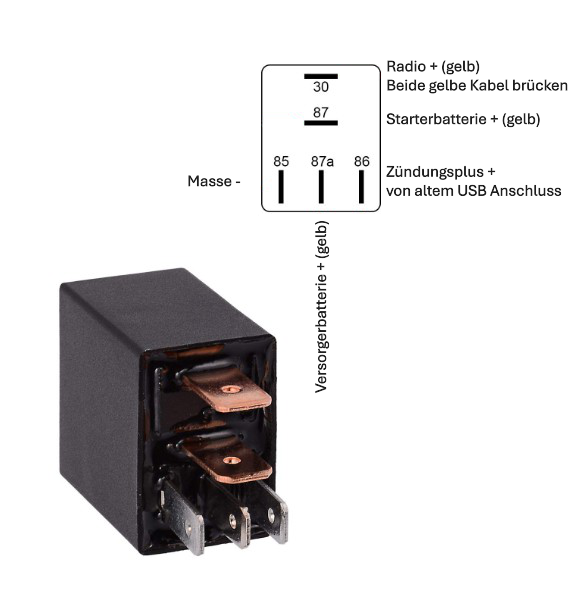 Radio + (gelb)
Beide gelbe Kabel brücken

30

87

Starterbatterie + (gelb)

Masse -

85

87a

86

Zündungsplus +
von altem USB Anschluss

Versorgerbatterie + (gelb)